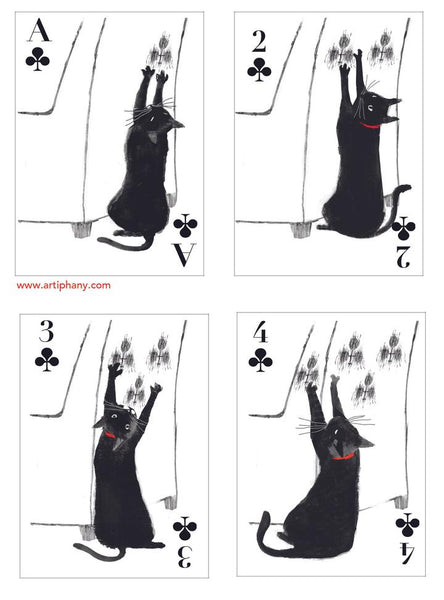 A ♣
A ♣

2 ♣
2 ♣

www.artiphany.com

3 ♣
3 ♣

4 ♣
4 ♣